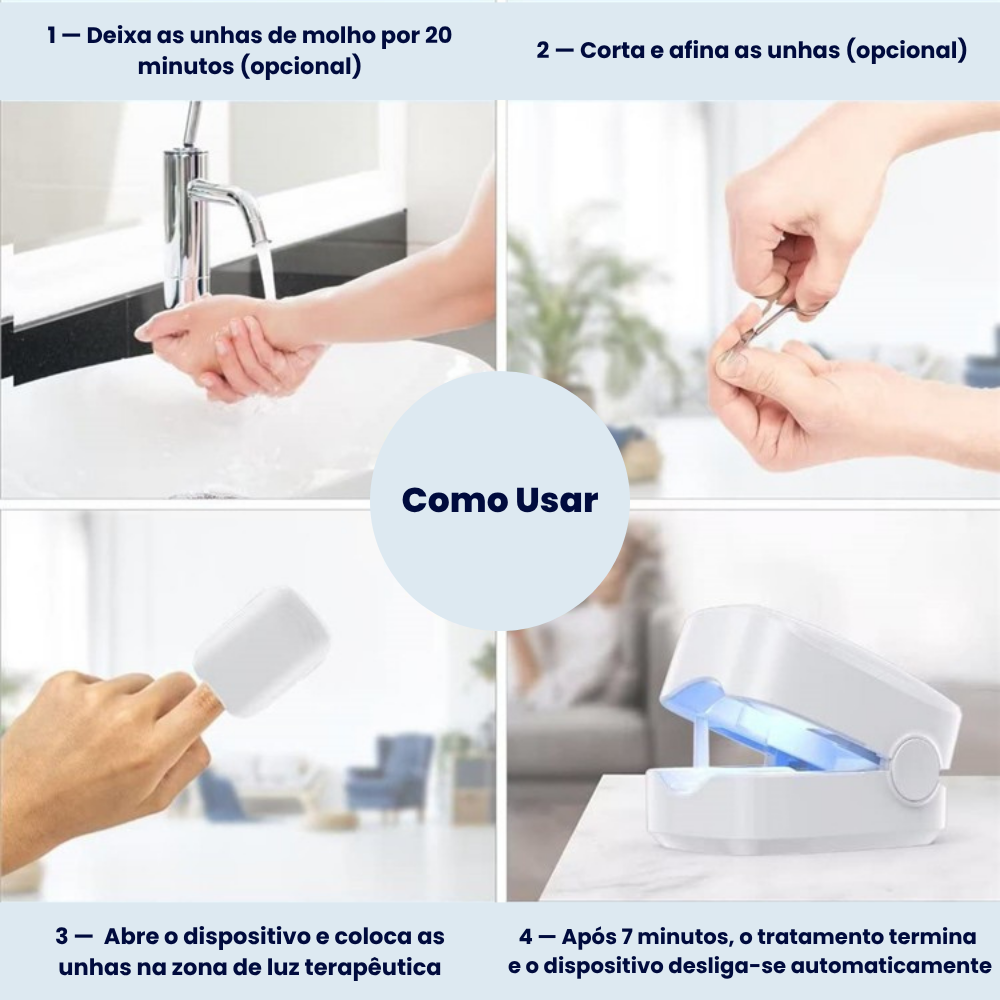 1 — Deixa as unhas de molho por 20 minutos (opcional)

2 — Corta e afina as unhas (opcional)

Como Usar

3 — Abre o dispositivo e coloca as unhas na zona de luz terapêutica

4 — Após 7 minutos, o tratamento termina e o dispositivo desliga-se automaticamente